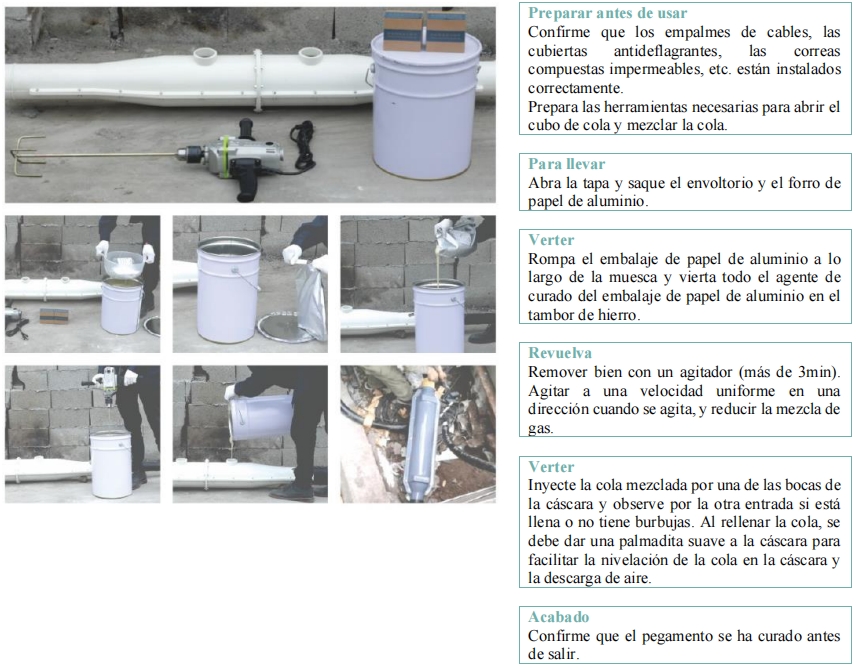 Preparar antes de usar
Confirme que los empalmes de cables, las cubiertas antideflagrantes, las correas compuestas impermeables, etc. están instalados correctamente.
Prepara las herramientas necesarias para abrir el cubo de cola y mezclar la cola.

Para llevar
Abra la tapa y saque el envoltorio y el forro de papel de aluminio.

Verter
Rompa el embalaje de papel de aluminio a lo largo de la muesca y vierta todo el agente de curado del embalaje de papel de aluminio en el tambor de hierro.

Revuelva
Remover bien con un agitador (más de 3min). Agitar a una velocidad uniforme en una dirección cuando se agita, y reducir la mezcla de gas.

Verter
Inyecte la cola mezclada por una de las bocas de la cáscara y observe por la otra entrada si está llena o no tiene burbujas. Al rellenar la cola, se debe dar una palmadita suave a la cáscara para facilitar la nivelación de la cola en la cáscara y la descarga de aire.

Acabado
Confirme que el pegamento se ha curado antes de salir.